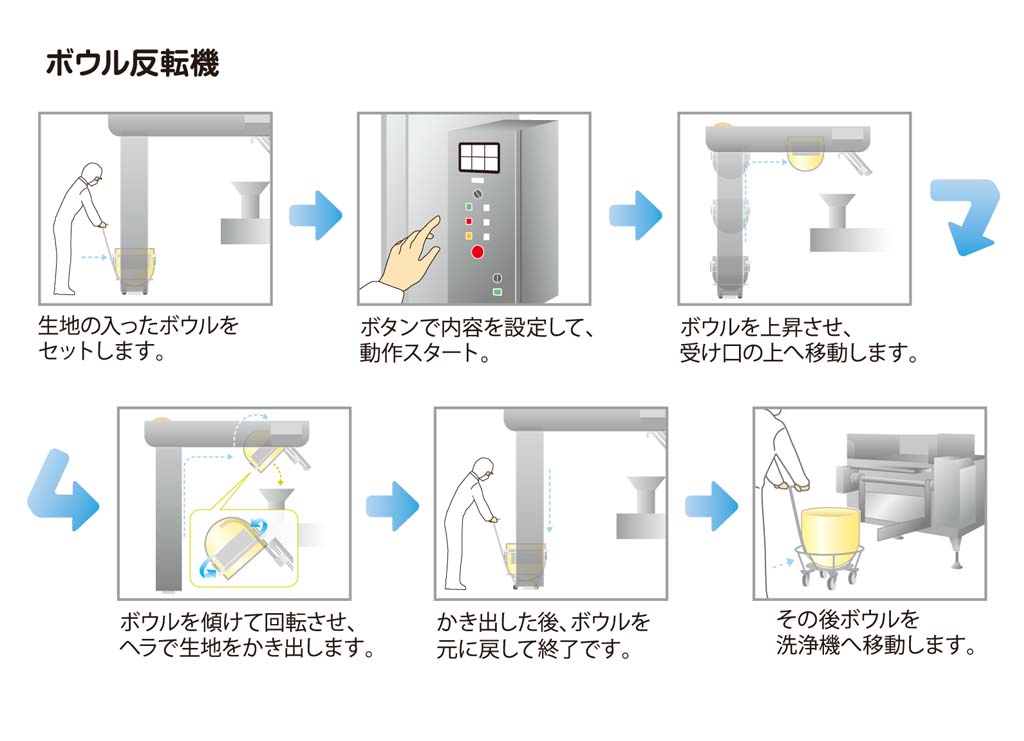 ボウル反転機

生地の入ったボウルをセットします。

ボタンで内容を設定して、動作スタート。

ボウルを上昇させ、受け口の上へ移動します。

ボウルを傾けて回転させ、ヘラで生地をかき出します。

かき出した後、ボウルを元に戻して終了です。

その後ボウルを洗浄機へ移動します。